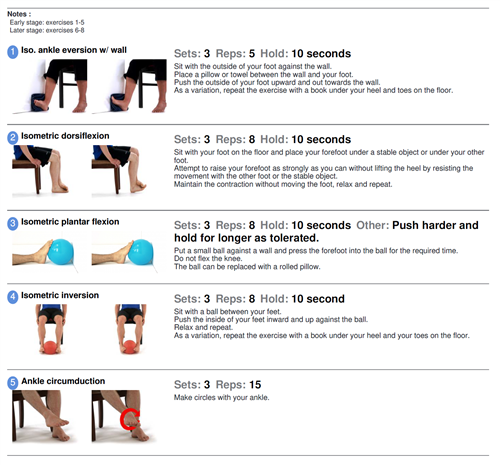 Notes :
Early stage: exercises 1-5
Later stage: exercises 6-8

1 Iso. ankle eversion w/ wall

Sets: 3 Reps: 5 Hold: 10 seconds

Sit with the outside of your foot against the wall.
Place a pillow or towel between the wall and your foot.
Push the outside of your foot upward and out towards the wall.
As a variation, repeat the exercise with a book under your heel and toes on the floor.

2 Isometric dorsiflexion

Sets: 3 Reps: 8 Hold: 10 seconds

Sit with your foot on the floor and place your forefoot under a stable object or under your other foot.
Attempt to raise your forefoot as strongly as you can without lifting the heel by resisting the movement with the other foot or the stable object.
Maintain the contraction without moving the foot, relax and repeat.

3 Isometric plantar flexion

Sets: 3 Reps: 8 Hold: 10 seconds Other: Push harder and hold for longer as tolerated.

Put a small ball against a wall and press the forefoot into the ball for the required time.
Do not flex the knee.
The ball can be replaced with a rolled pillow.

4 Isometric inversion

Sets: 3 Reps: 8 Hold: 10 second

Sit with a ball between your feet.
Push the inside of your feet inward and up against the ball.
Relax and repeat.
As a variation, repeat the exercise with a book under your heel and your toes on the floor.

5 Ankle circumduction

Sets: 3 Reps: 15

Make circles with your ankle.